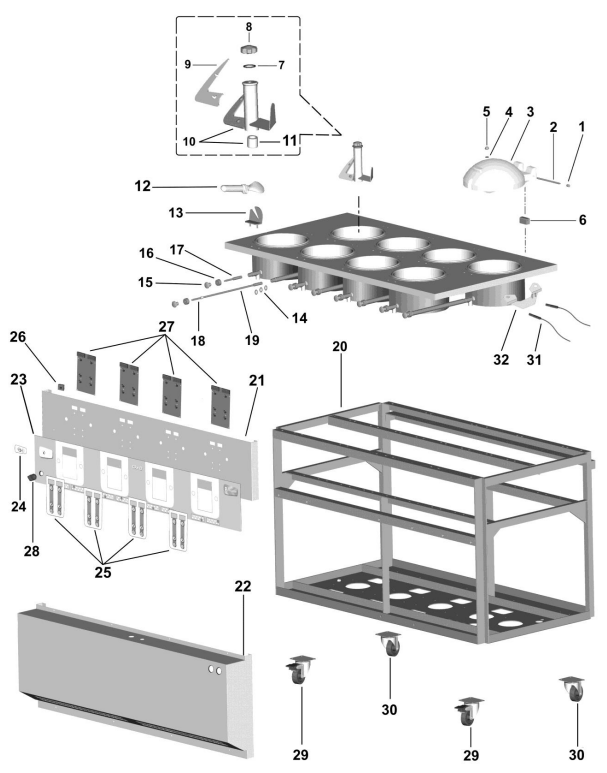 8
9
7
10
11
5
4
3
2
1
12
13
6
16
17
15
14
18
19
32
31
26
27
23
21
20
24
28
25
22
30
29
29
30